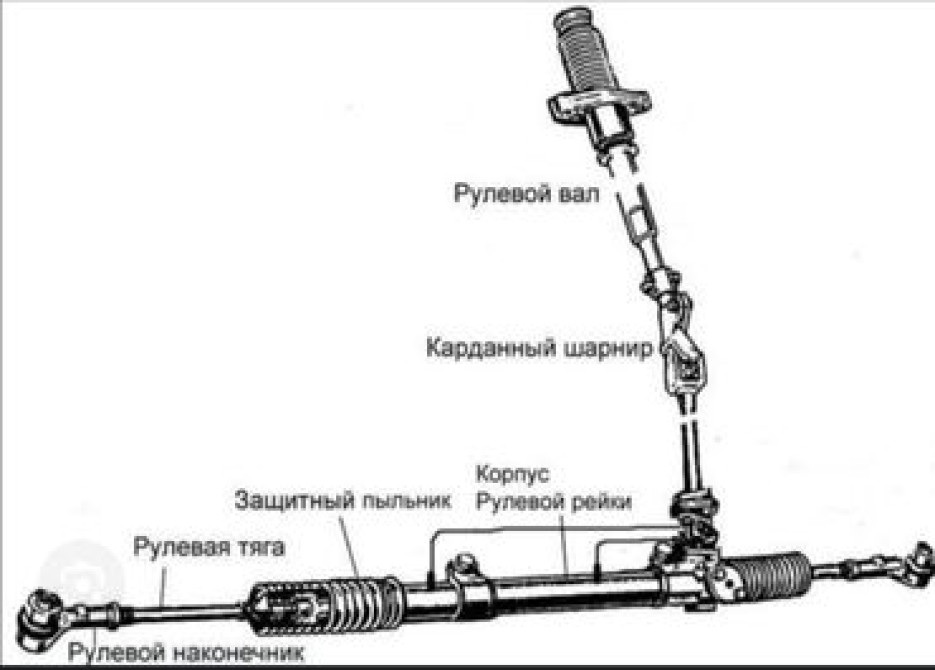 Рулевой вал

Карданный шарнир

Корпус
Рулевой рейки

Защитный пыльник

Рулевая тяга

Рулевой наконечник